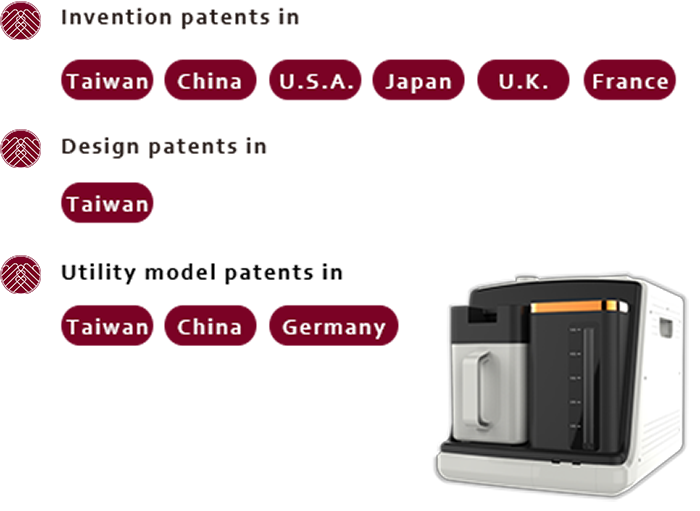 Invention patents in

Taiwan China U.S.A. Japan U.K. France

Design patents in

Taiwan

Utility model patents in

Taiwan China Germany